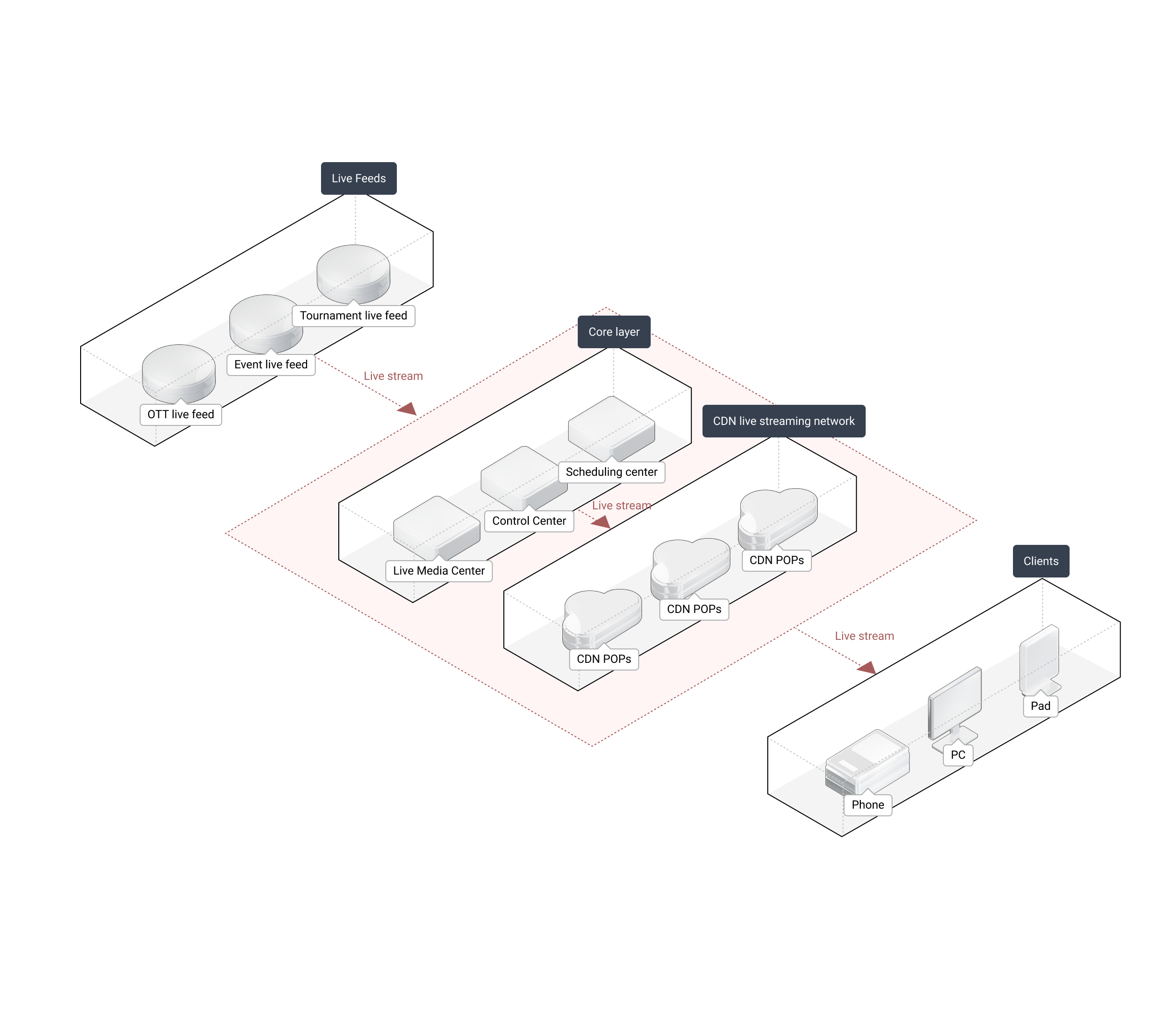 Live Feeds

Tournament live feed

Event live feed

OTT live feed

Live stream

Core layer

Scheduling center

Control Center

Live Media Center

Live stream

CDN live streaming network

CDN POPs

CDN POPs

CDN POPs

Live stream

Clients

Pad

PC

Phone