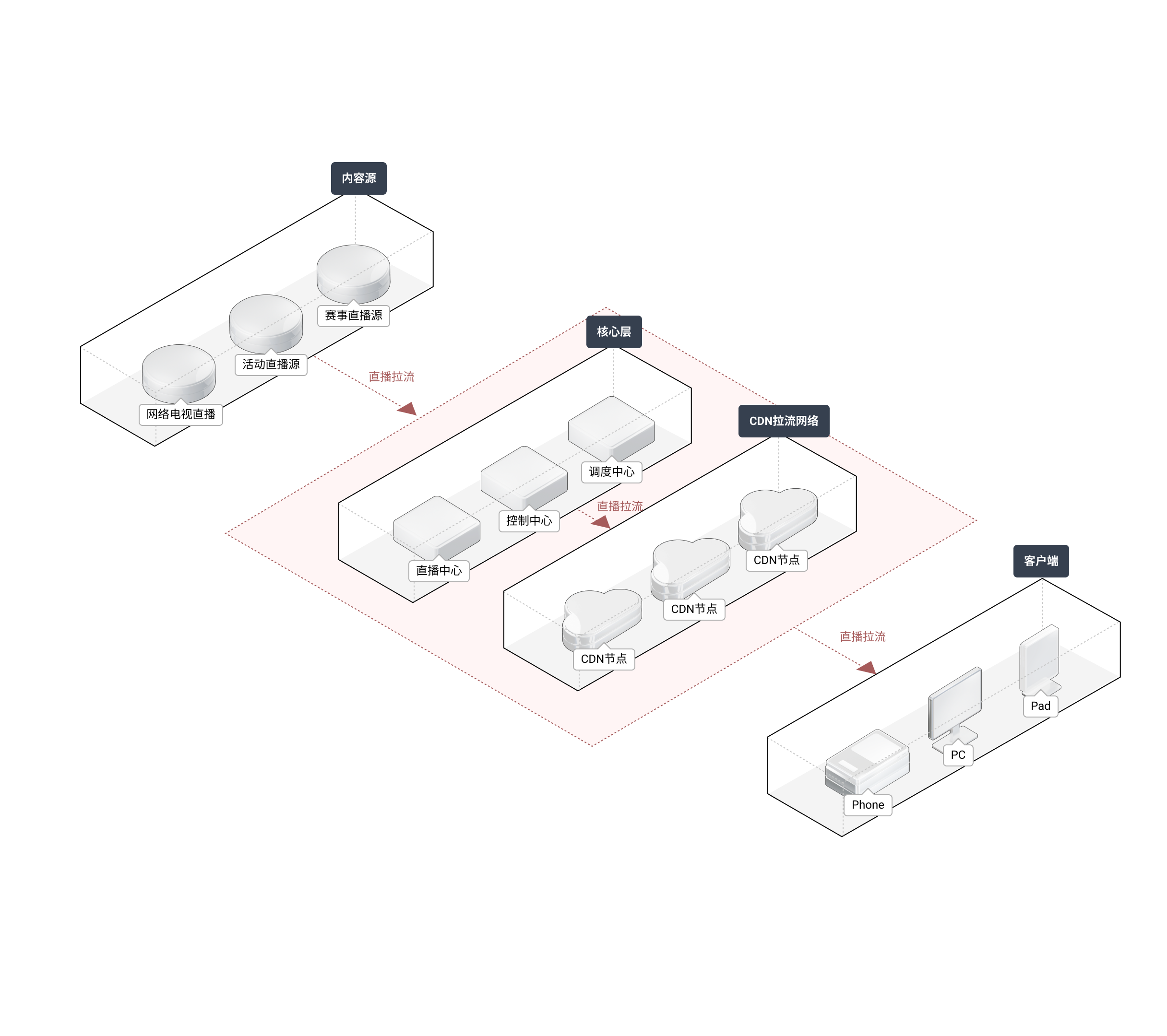 内容源

赛事直播源

活动直播源

网络电视直播

直播拉流

核心层

调度中心

控制中心

直播中心

直播拉流

CDN拉流网络

CDN节点

CDN节点

CDN节点

直播拉流

客户端

Pad

PC

Phone